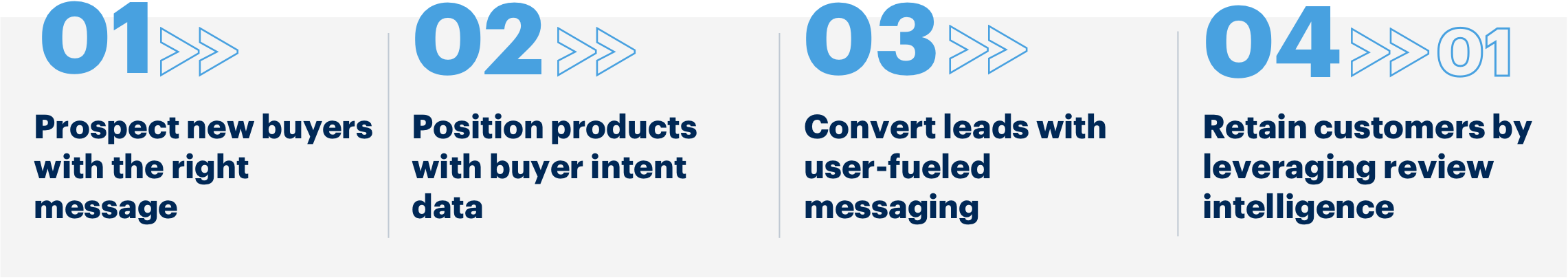 01

Prospect new buyers with the right message

02

Position products with buyer intent data

03

Convert leads with user-fueled messaging

04 01

Retain customers by leveraging review intelligence