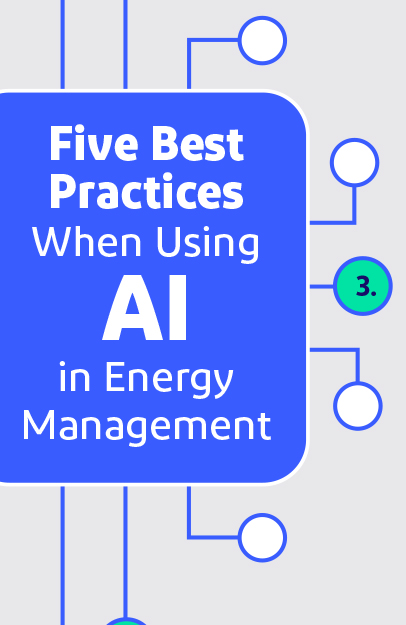 Five Best Practices When Using AI in Energy Management

3.